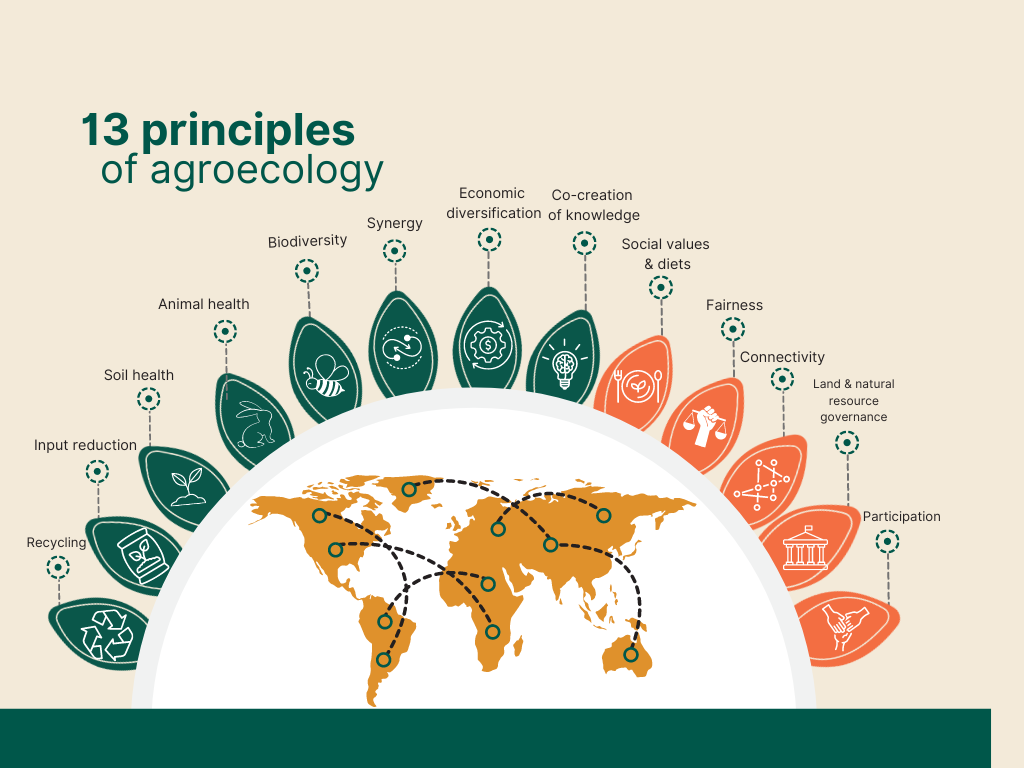 13 principles
of agroecology

Recycling

Input reduction

Soil health

Animal health

Biodiversity

Synergy

Economic diversification

Co-creation of knowledge

Social values & diets

Fairness

Connectivity

Land & natural resource governance

Participation